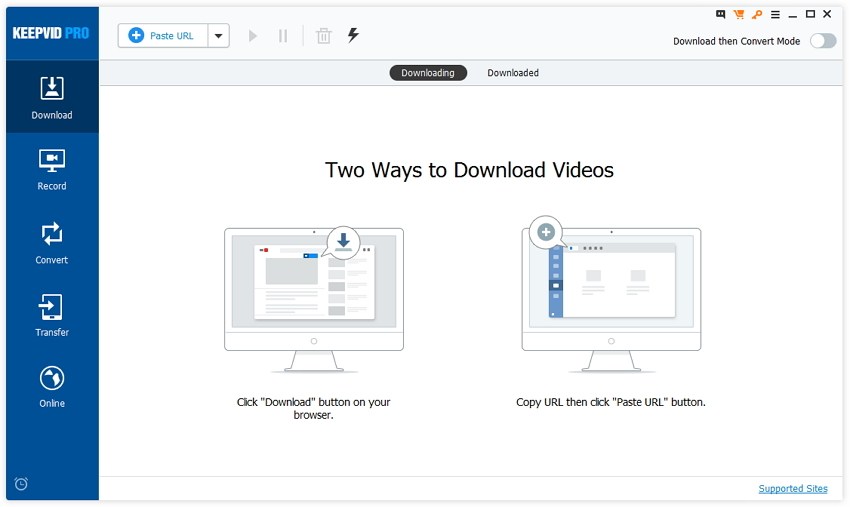 KEEPVID PRO

Paste URL

Download then Convert Mode

Download

Record

Convert

Transfer

Online

Downloading Downloaded

Two Ways to Download Videos

Click "Download" button on your browser.

Copy URL then click "Paste URL" button.

Supported Sites